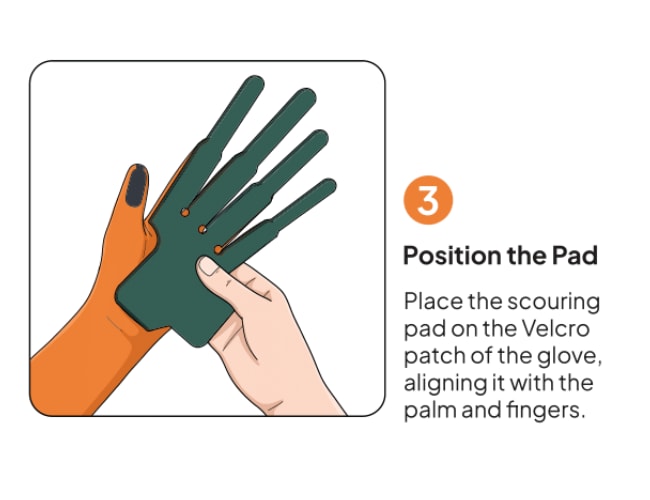 3

Position the Pad

Place the scouring pad on the Velcro patch of the glove, aligning it with the palm and fingers.