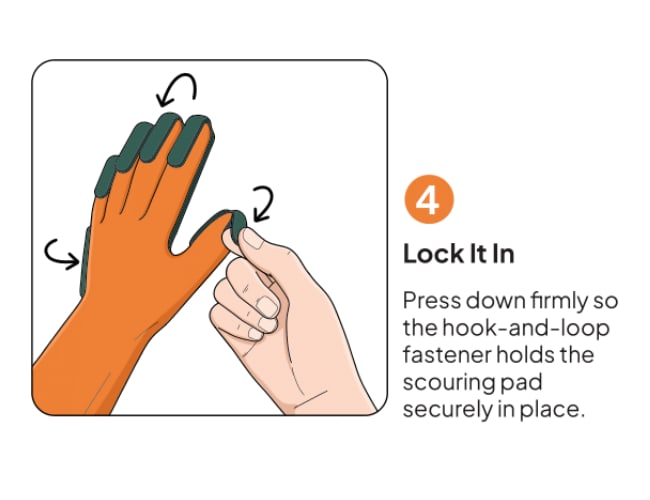 4

Lock It In

Press down firmly so the hook-and-loop fastener holds the scouring pad securely in place.